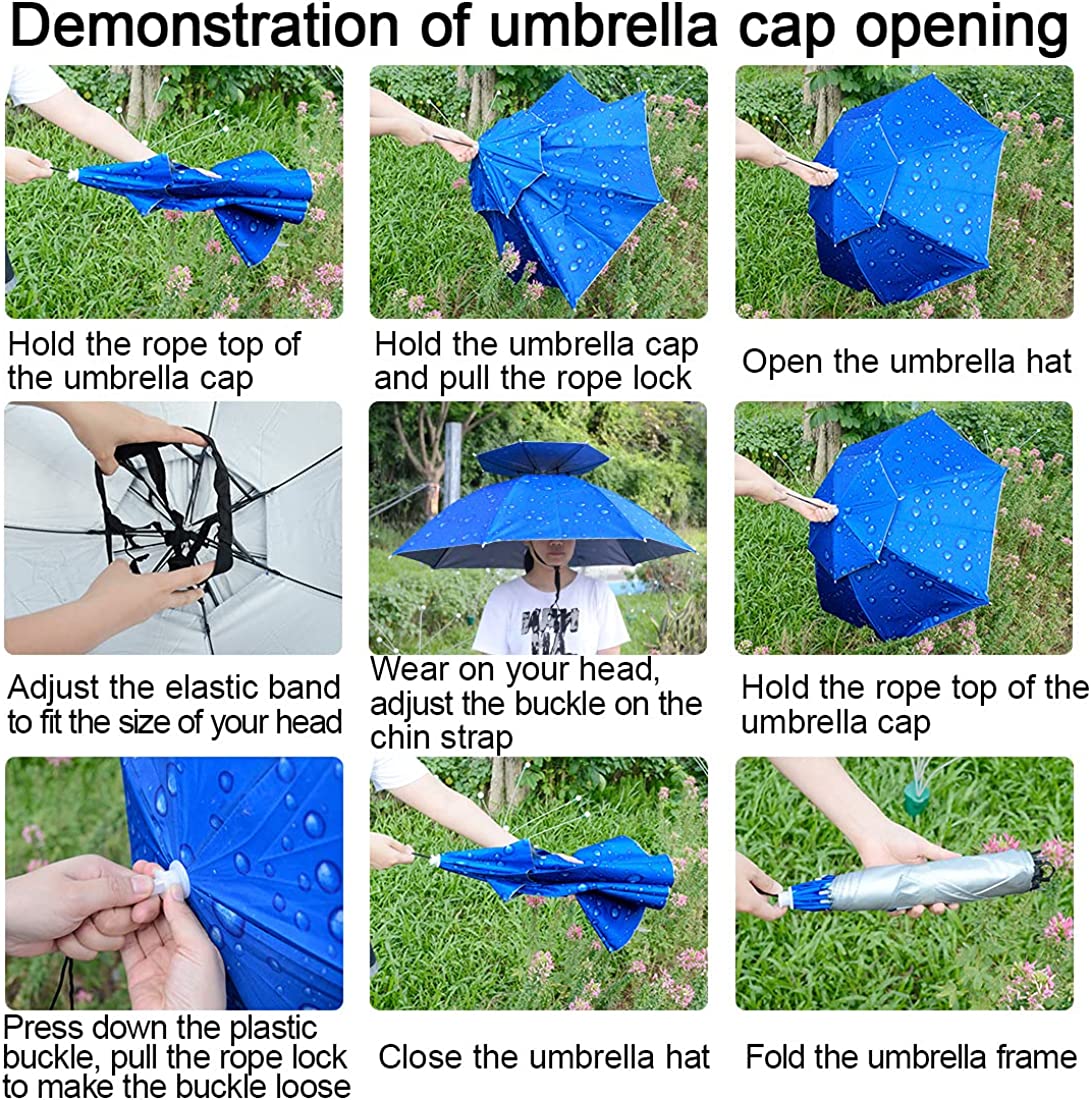 Demonstration of umbrella cap opening

Hold the rope top of the umbrella cap

Hold the umbrella cap and pull the rope lock

Open the umbrella hat

Adjust the elastic band to fit the size of your head

Wear on your head, adjust the buckle on the chin strap

Hold the rope top of the umbrella cap

Press down the plastic buckle, pull the rope lock to make the buckle loose

Close the umbrella hat

Fold the umbrella frame