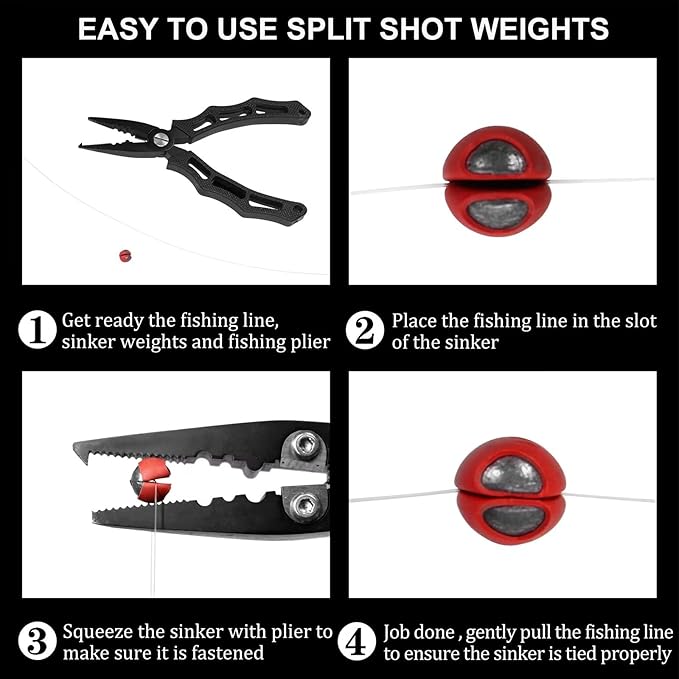 EASY TO USE SPLIT SHOT WEIGHTS

1 Get ready the fishing line, sinker weights and fishing plier

2 Place the fishing line in the slot of the sinker

3 Squeeze the sinker with plier to make sure it is fastened

4 Job done , gently pull the fishing line to ensure the sinker is tied properly