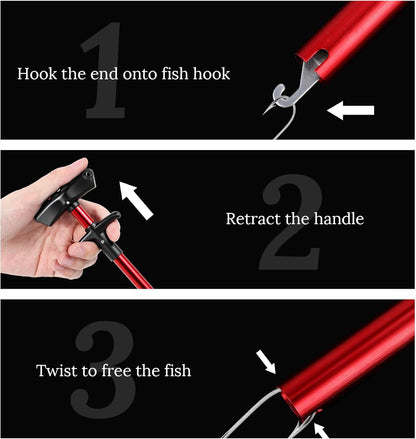 1
Hook the end onto fish hook

2
Retract the handle

3
Twist to free the fish