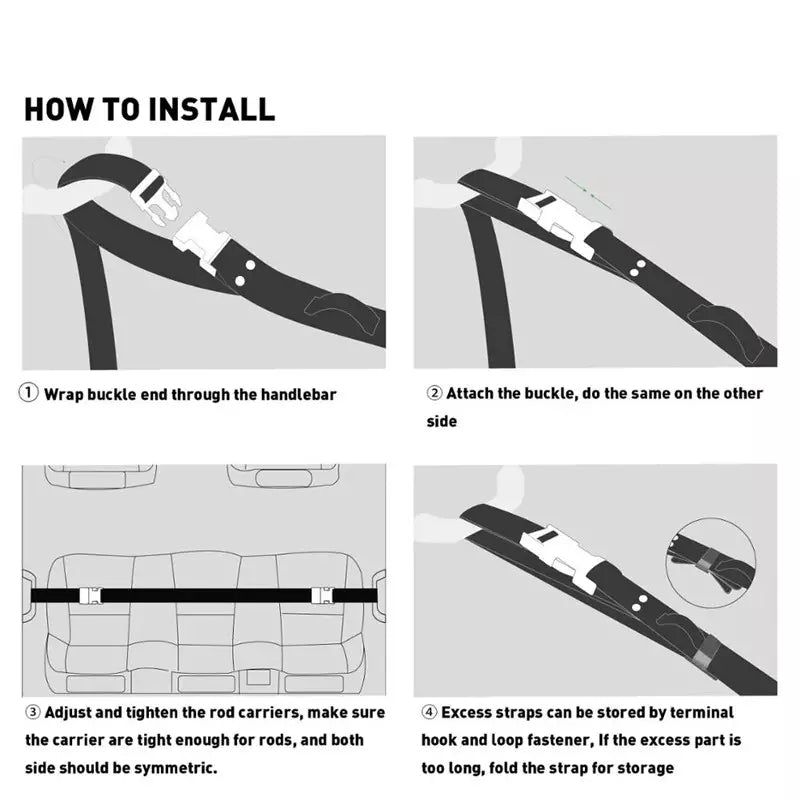 HOW TO INSTALL

① Wrap buckle end through the handlebar

② Attach the buckle, do the same on the other side

③ Adjust and tighten the rod carriers, make sure the carrier are tight enough for rods, and both side should be symmetric.

④ Excess straps can be stored by terminal hook and loop fastener, If the excess part is too long, fold the strap for storage